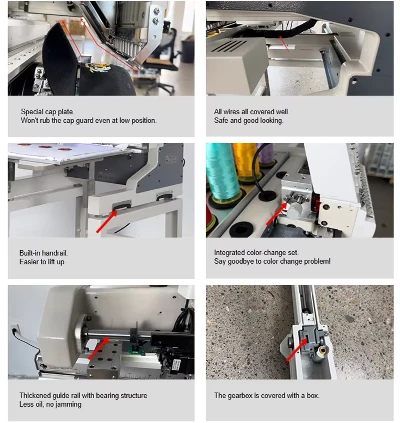 Special cap plate.
Won't rub the cap guard even at low position.

All wires all covered well.
Safe and good looking.

Built-in handrail.
Easier to lift up

Integrated color change set.
Say goodbye to color change problem!

Thickened guide rail with bearing structure
Less oil, no jamming

The gearbox is covered with a box.